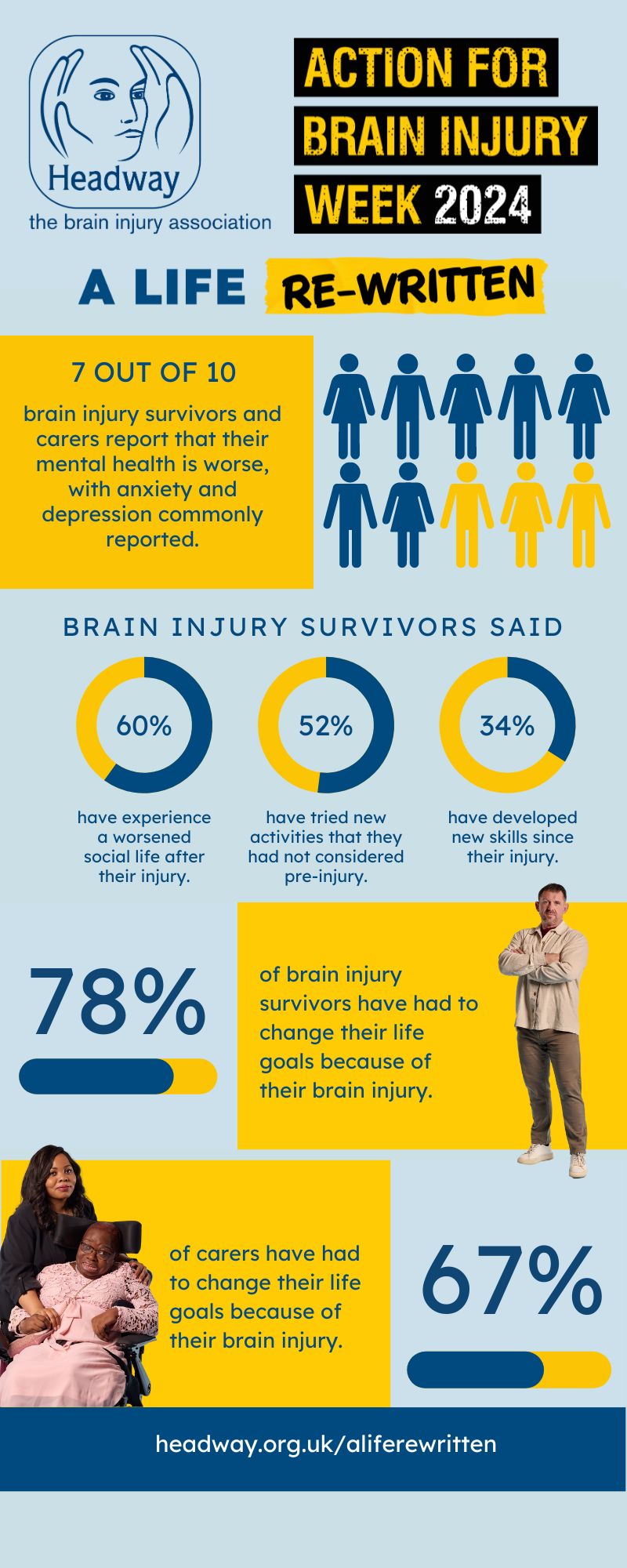 Headway
the brain injury association

ACTION FOR BRAIN INJURY WEEK 2024

A LIFE RE-WRITTEN

7 OUT OF 10

brain injury survivors and carers report that their mental health is worse, with anxiety and depression commonly reported.

BRAIN INJURY SURVIVORS SAID

60%

have experience a worsened social life after their injury.

52%

have tried new activities that they had not considered pre-injury.

34%

have developed new skills since their injury.

78%

of brain injury survivors have had to change their life goals because of their brain injury.

of carers have had to change their life goals because of their brain injury.

67%

headway.org.uk/aliferewritten