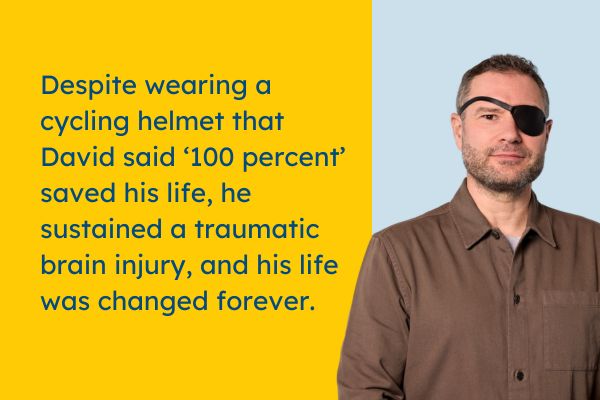 Despite wearing a cycling helmet that David said ‘100 percent’ saved his life, he sustained a traumatic brain injury, and his life was changed forever.