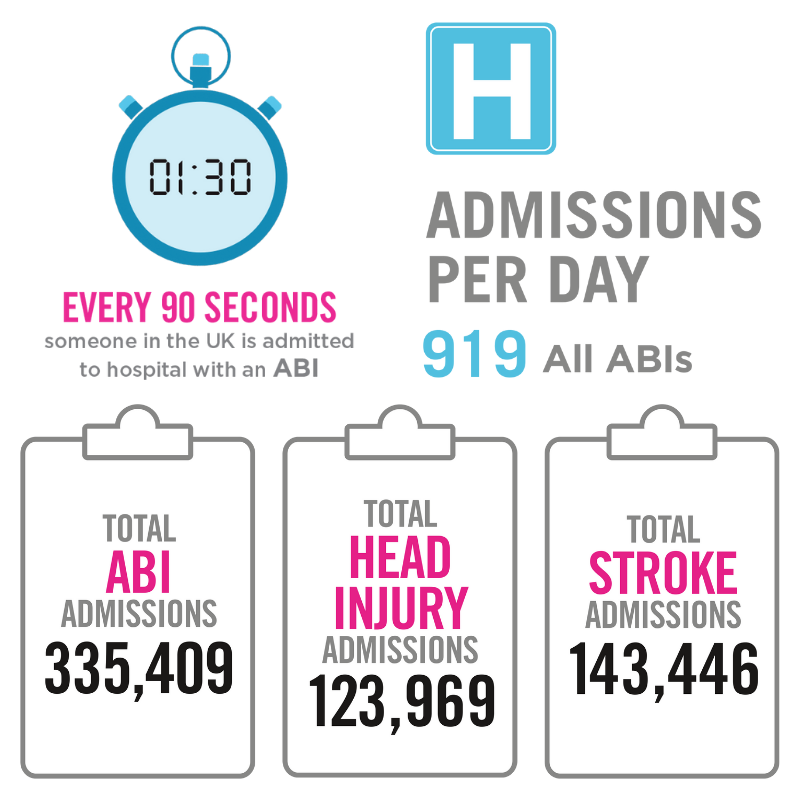 01:30

EVERY 90 SECONDS
someone in the UK is admitted to hospital with an ABI

H

ADMISSIONS PER DAY
919 All ABIs

TOTAL
ABI
ADMISSIONS
335,409

TOTAL
HEAD INJURY
ADMISSIONS
123,969

TOTAL
STROKE
ADMISSIONS
143,446